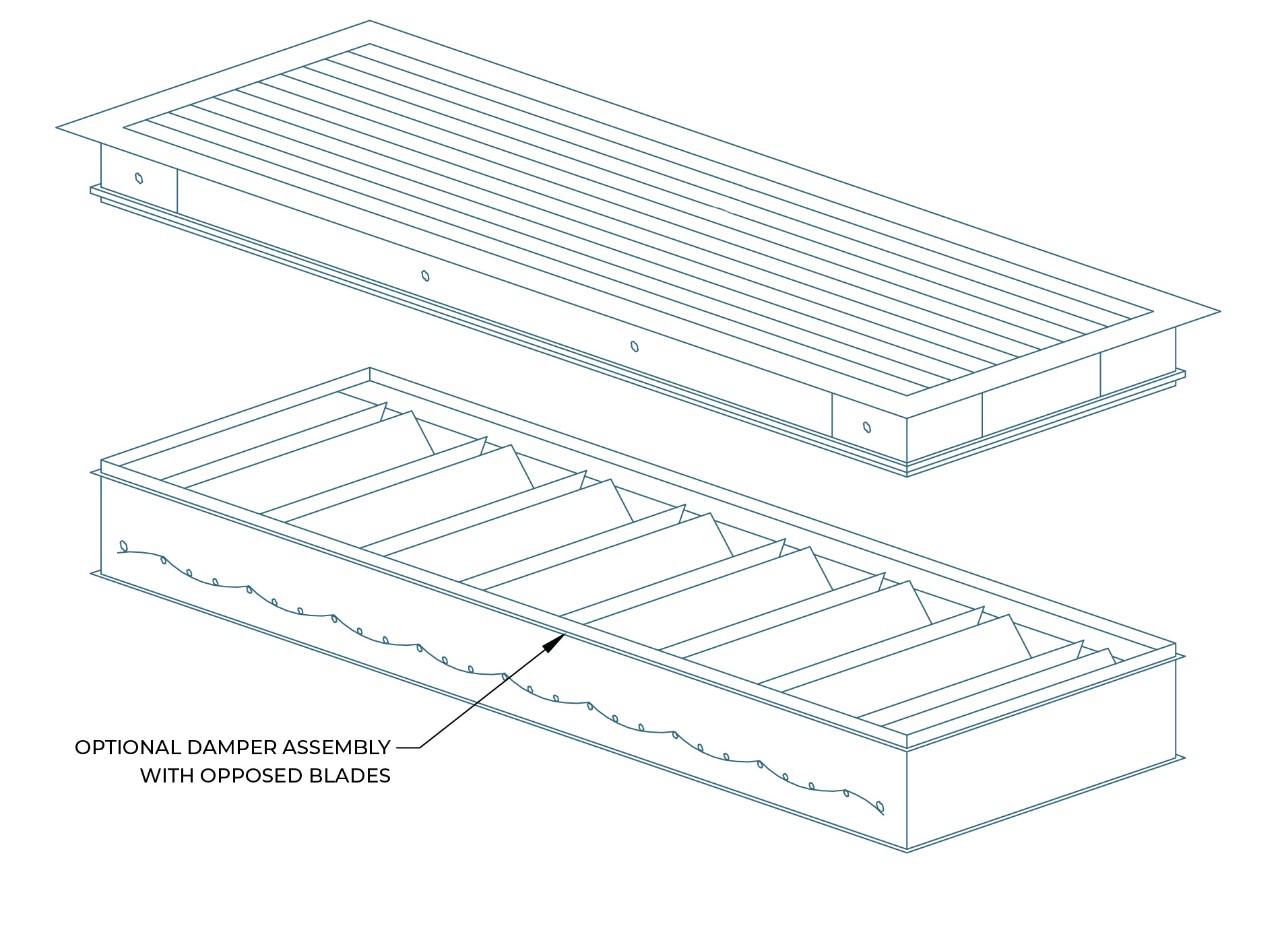 OPTIONAL DAMPER ASSEMBLY
WITH OPPOSED BLADES